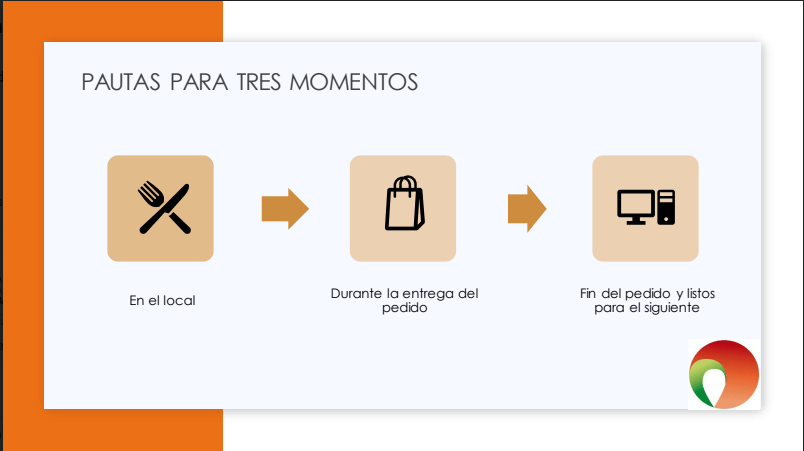 PAUTAS PARA TRES MOMENTOS

En el local

Durante la entrega del pedido

Fin del pedido y listos para el siguiente